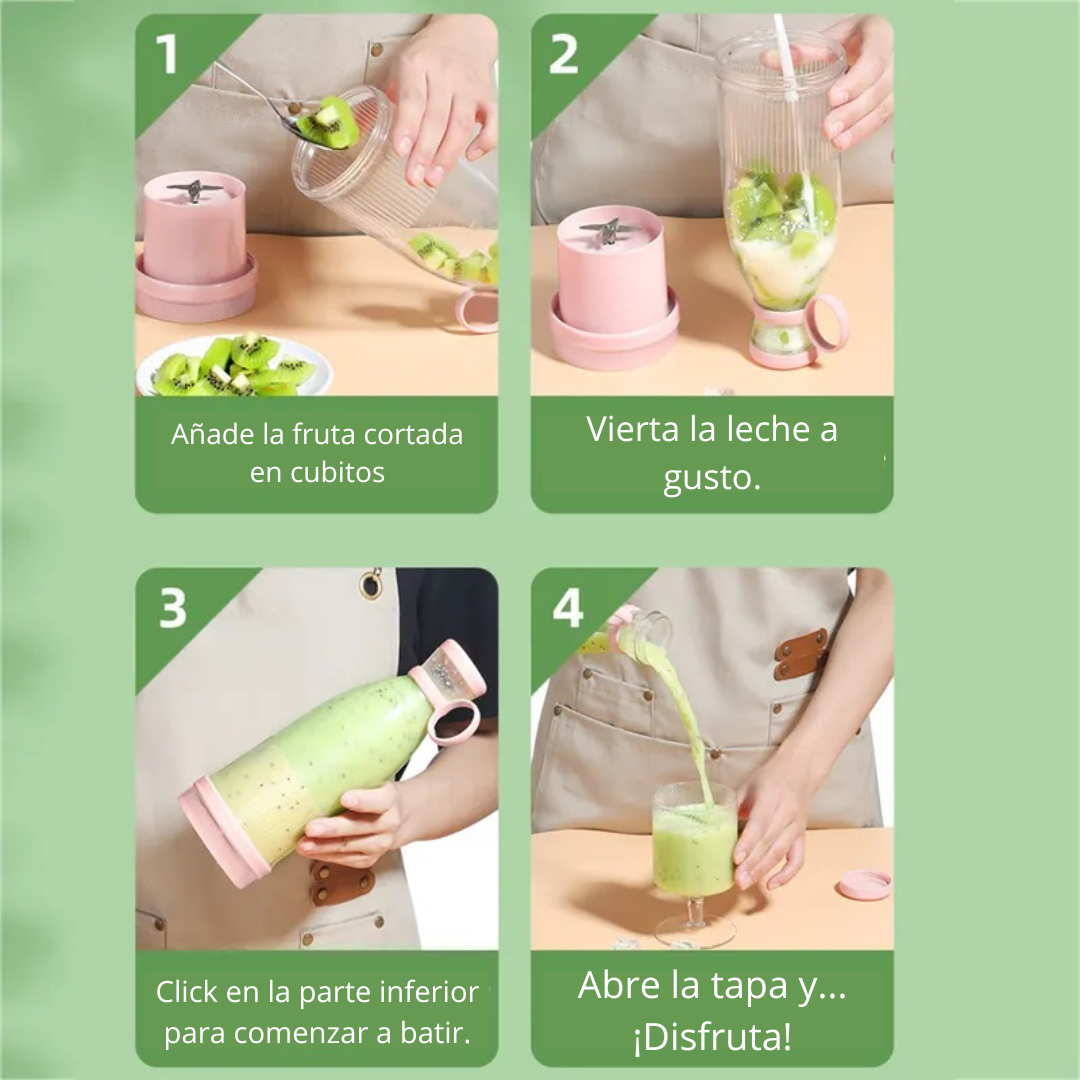 1

Añade la fruta cortada en cubitos

2

Vierta la leche a gusto.

3

Click en la parte inferior para comenzar a batir.

4

Abre la tapa y... ¡Disfruta!